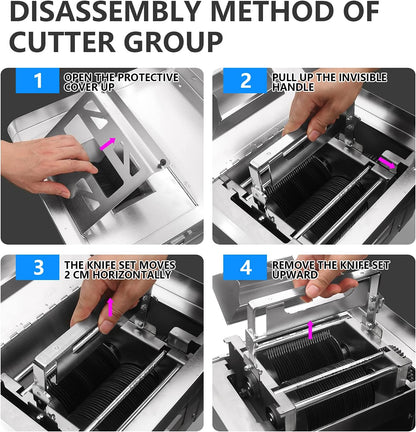 DISASSEMBLY METHOD OF CUTTER GROUP

1 OPEN THE PROTECTIVE COVER UP

2 PULL UP THE INVISIBLE HANDLE

3 THE KNIFE SET MOVES 2 CM HORIZONTALLY

4 REMOVE THE KNIFE SET UPWARD